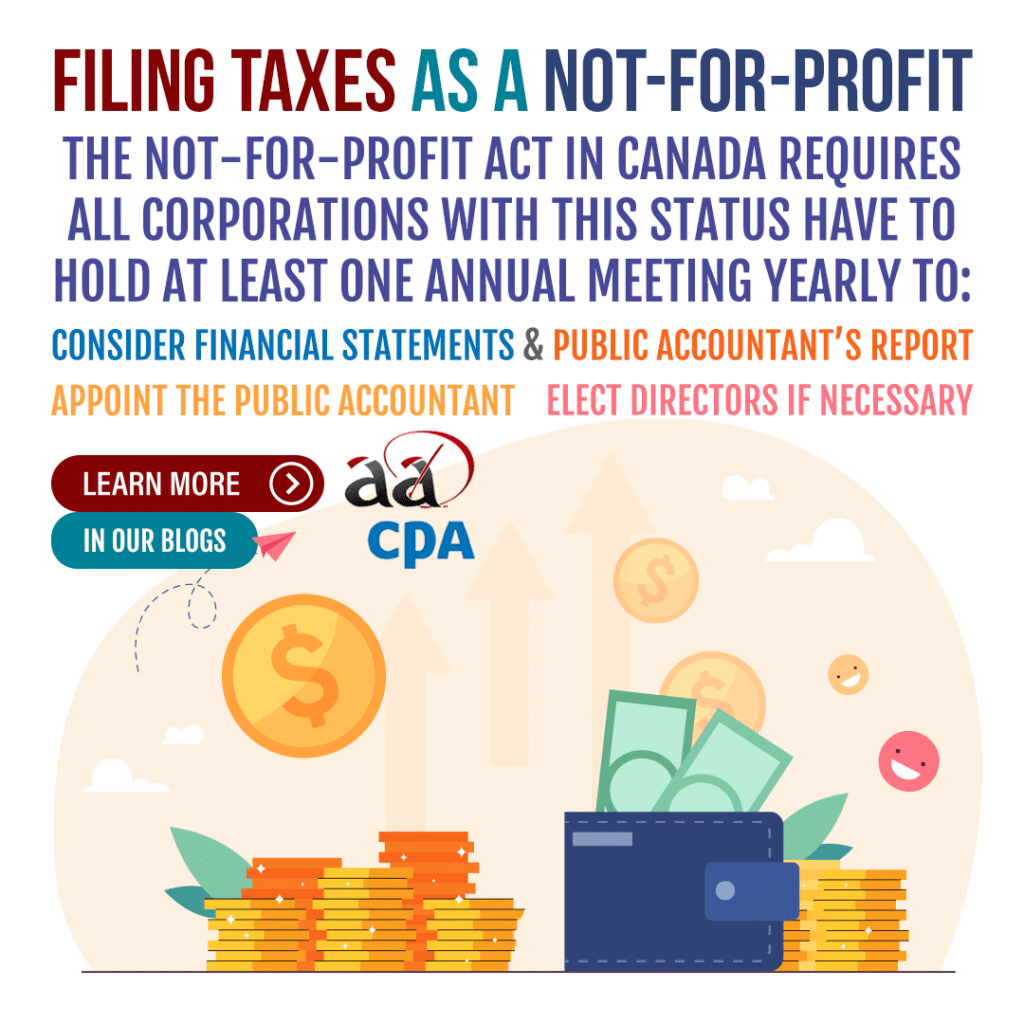 FILING TAXES AS A NOT-FOR-PROFIT

THE NOT-FOR-PROFIT ACT IN CANADA REQUIRES ALL CORPORATIONS WITH THIS STATUS HAVE TO HOLD AT LEAST ONE ANNUAL MEETING YEARLY TO:

CONSIDER FINANCIAL STATEMENTS & PUBLIC ACCOUNTANT'S REPORT

APPOINT THE PUBLIC ACCOUNTANT

ELECT DIRECTORS IF NECESSARY

LEARN MORE

IN OUR BLOGS

aa CPA

$ $ $