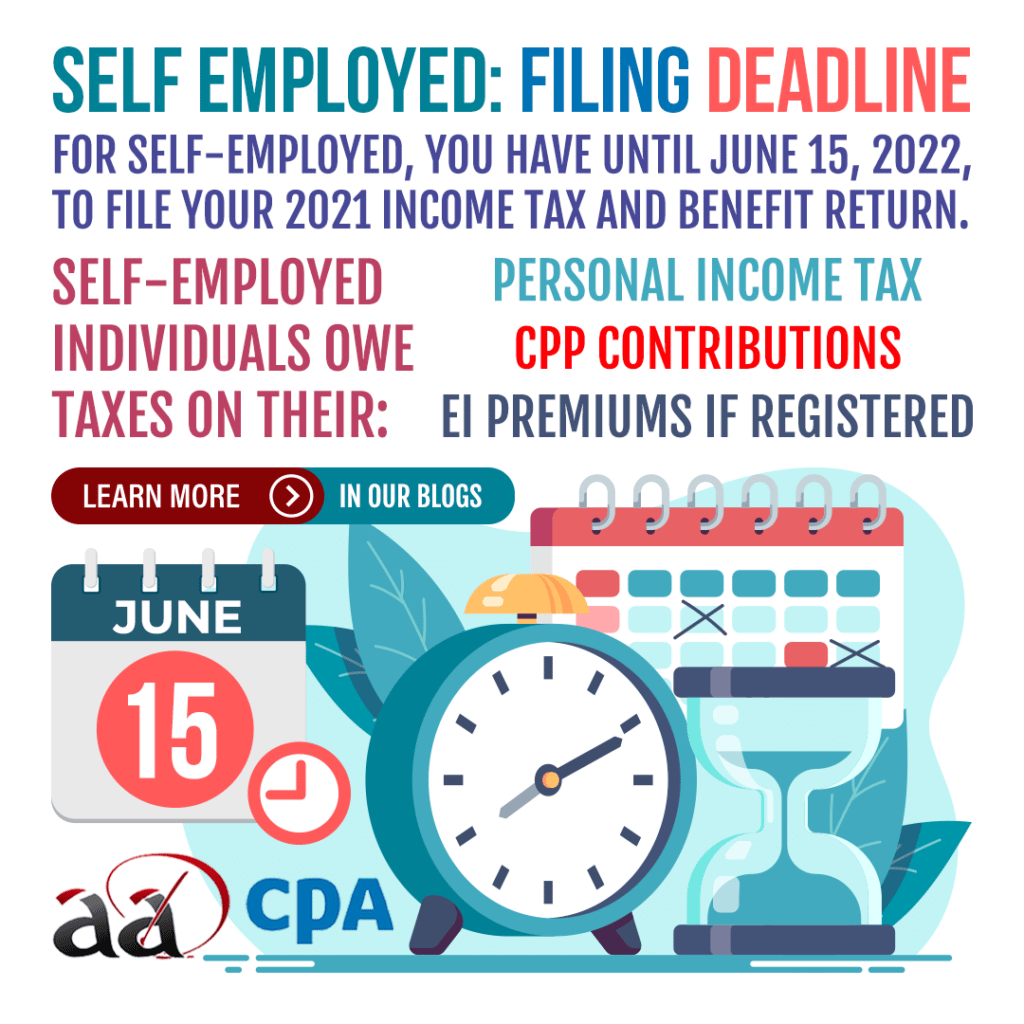 SELF EMPLOYED: FILING DEADLINE

FOR SELF-EMPLOYED, YOU HAVE UNTIL JUNE 15, 2022, TO FILE YOUR 2021 INCOME TAX AND BENEFIT RETURN.

SELF-EMPLOYED INDIVIDUALS OWE TAXES ON THEIR:

PERSONAL INCOME TAX
CPP CONTRIBUTIONS
EI PREMIUMS IF REGISTERED

LEARN MORE IN OUR BLOGS

JUNE
15

aa CPA