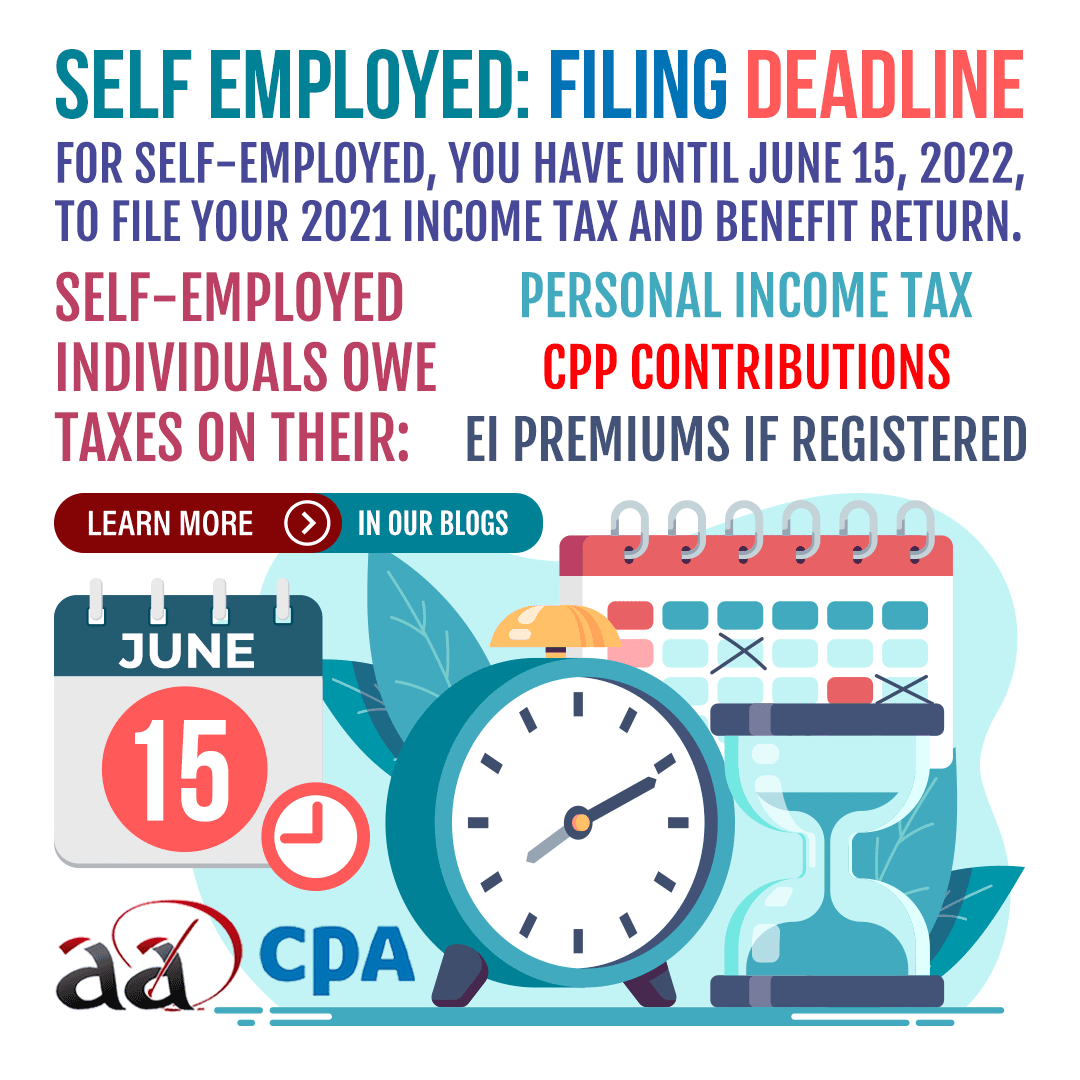 SELF EMPLOYED: FILING DEADLINE

FOR SELF-EMPLOYED, YOU HAVE UNTIL JUNE 15, 2022, TO FILE YOUR 2021 INCOME TAX AND BENEFIT RETURN.

SELF-EMPLOYED INDIVIDUALS OWE TAXES ON THEIR:

PERSONAL INCOME TAX

CPP CONTRIBUTIONS

EI PREMIUMS IF REGISTERED

LEARN MORE IN OUR BLOGS

JUNE

15

aa CPA