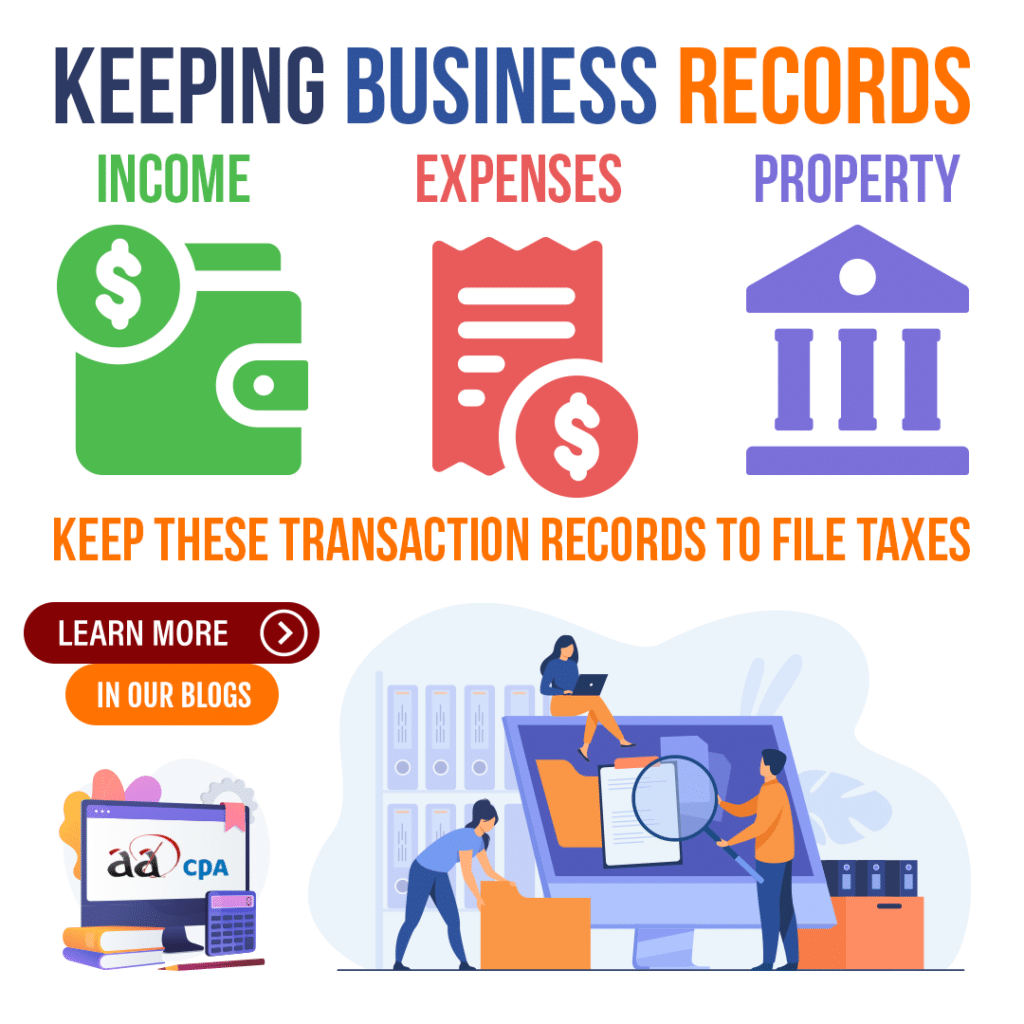 KEEPING BUSINESS RECORDS

INCOME

EXPENSES

PROPERTY

KEEP THESE TRANSACTION RECORDS TO FILE TAXES

LEARN MORE

IN OUR BLOGS

aa CPA