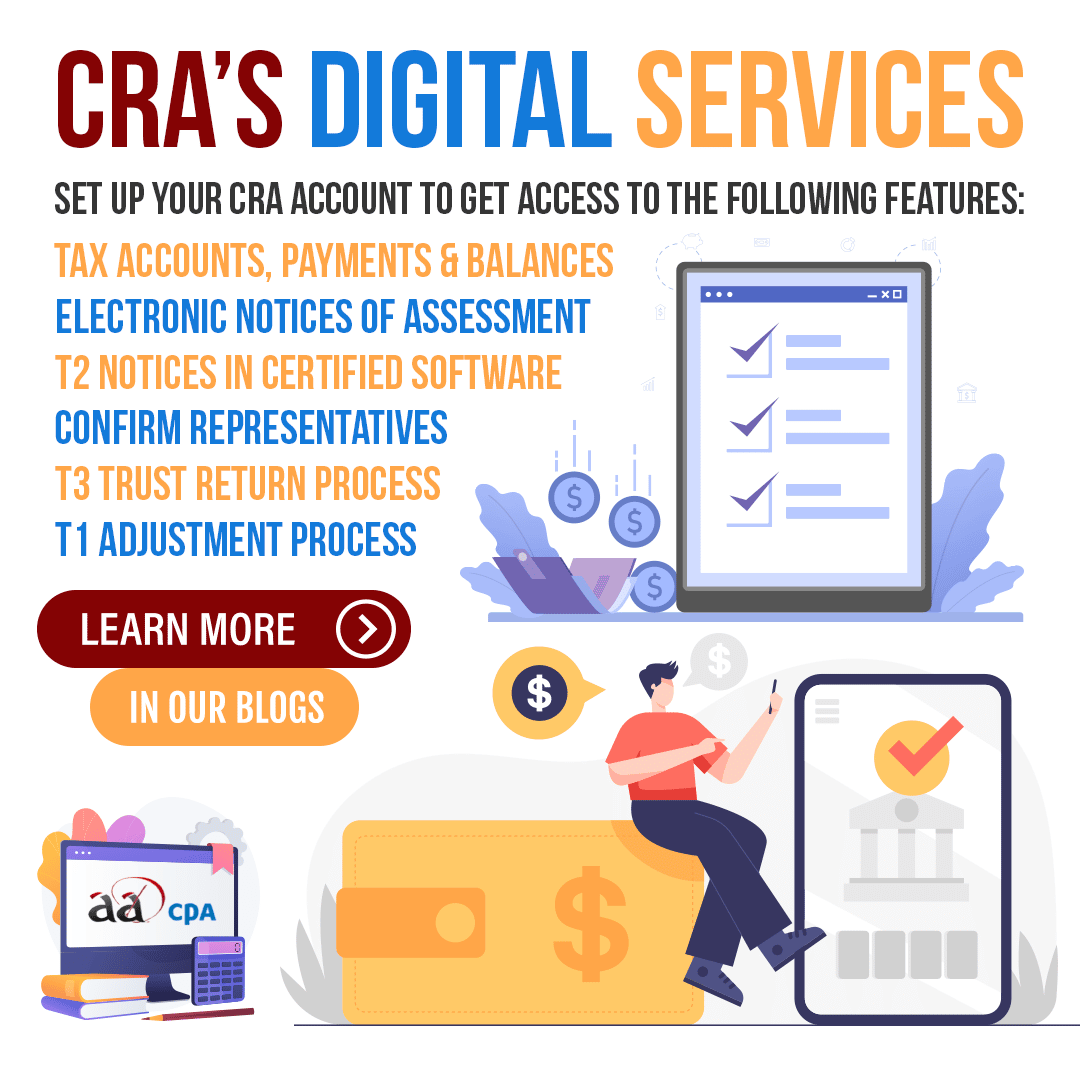 CRA'S DIGITAL SERVICES

SET UP YOUR CRA ACCOUNT TO GET ACCESS TO THE FOLLOWING FEATURES:

TAX ACCOUNTS, PAYMENTS & BALANCES
ELECTRONIC NOTICES OF ASSESSMENT
T2 NOTICES IN CERTIFIED SOFTWARE
CONFIRM REPRESENTATIVES
T3 TRUST RETURN PROCESS
T1 ADJUSTMENT PROCESS

LEARN MORE

IN OUR BLOGS

$

$

$

$

$

$

aa CPA