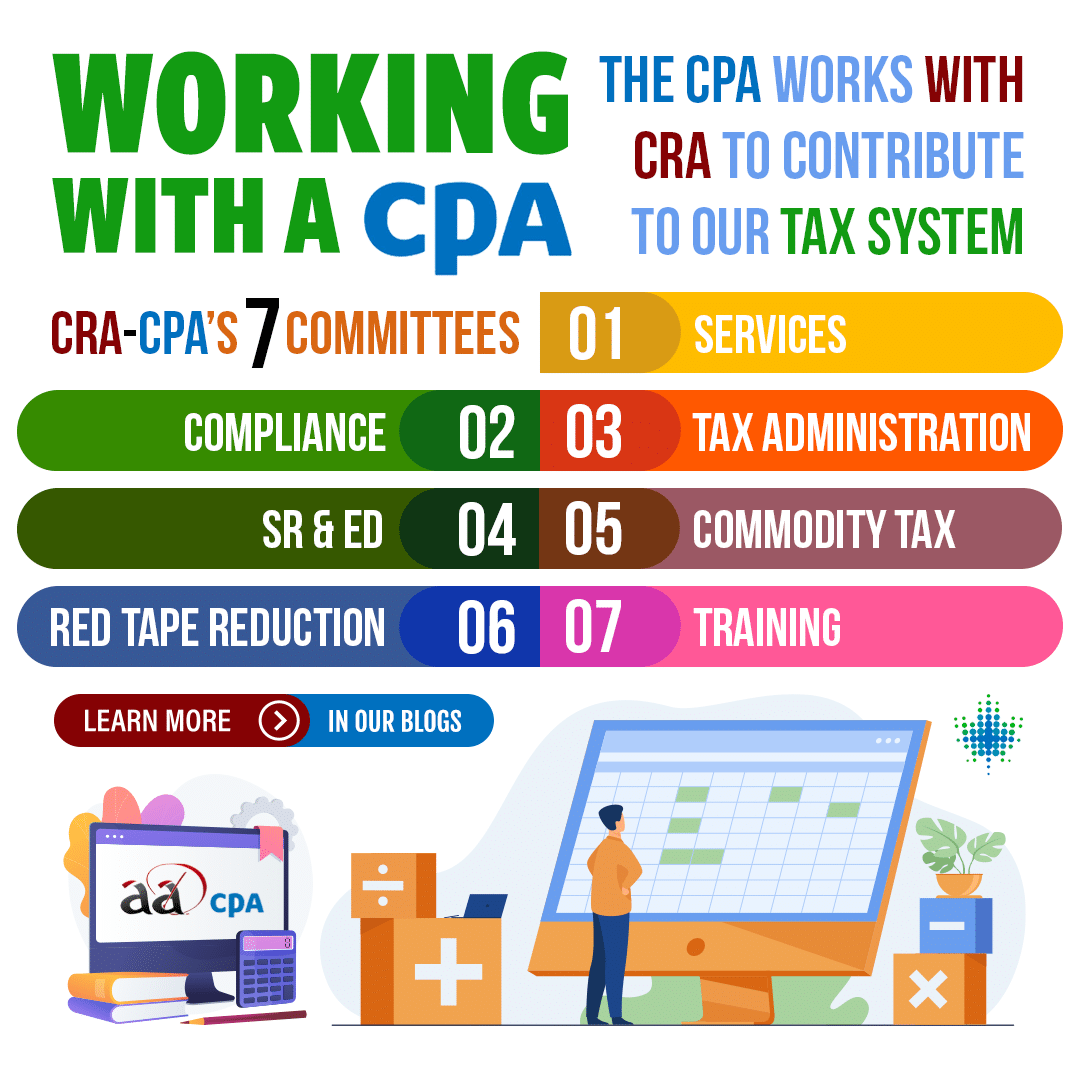 WORKING WITH A CPA

THE CPA WORKS WITH CRA TO CONTRIBUTE TO OUR TAX SYSTEM

CRA-CPA'S 7 COMMITTEES

01 SERVICES

COMPLIANCE 02

03 TAX ADMINISTRATION

SR & ED 04

05 COMMODITY TAX

RED TAPE REDUCTION 06

07 TRAINING

LEARN MORE IN OUR BLOGS

aa CPA