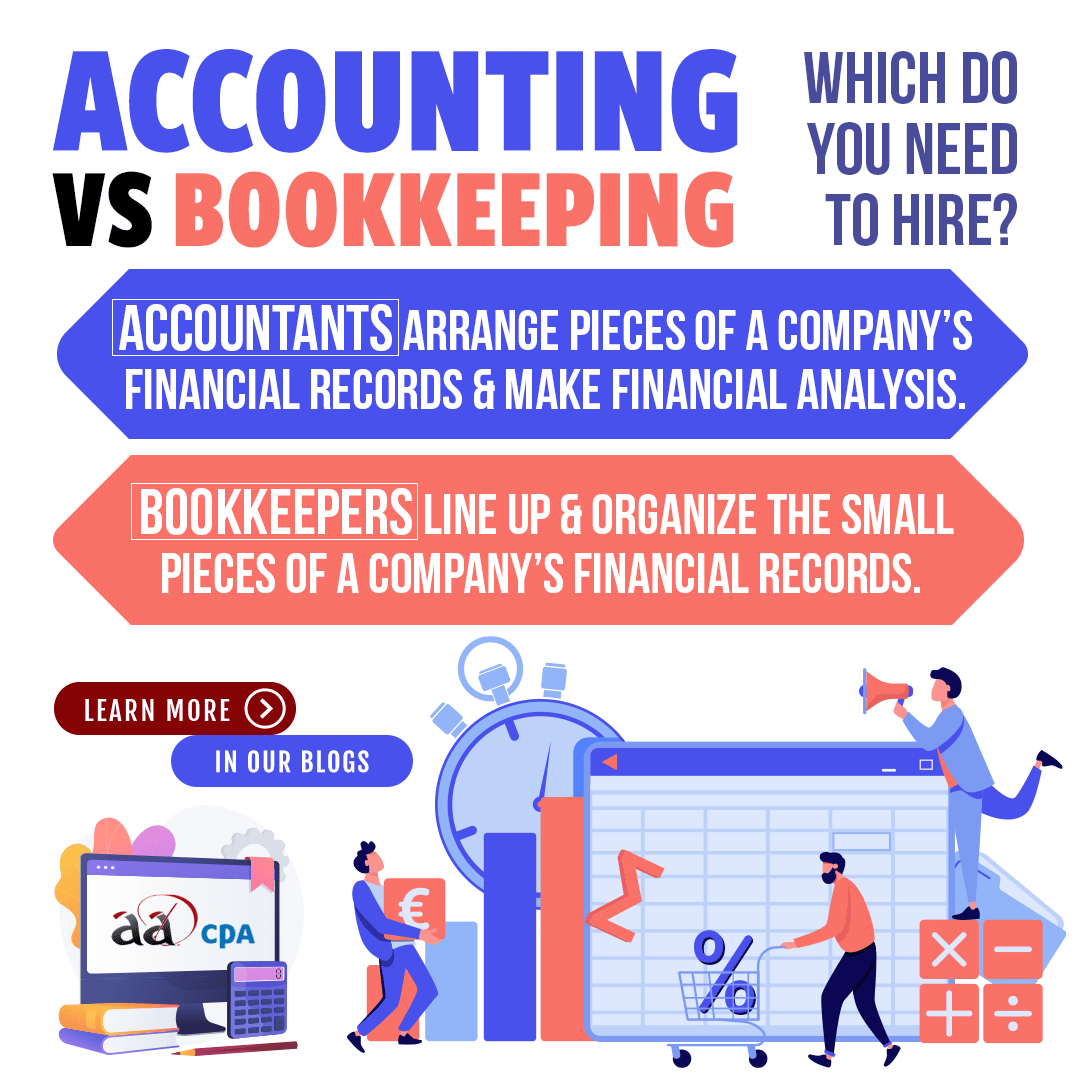 ACCOUNTING VS BOOKKEEPING

WHICH DO YOU NEED TO HIRE?

ACCOUNTANTS ARRANGE PIECES OF A COMPANY'S FINANCIAL RECORDS & MAKE FINANCIAL ANALYSIS.

BOOKKEEPERS LINE UP & ORGANIZE THE SMALL PIECES OF A COMPANY'S FINANCIAL RECORDS.

LEARN MORE

IN OUR BLOGS

aa CPA

€

%

×

−

+

÷