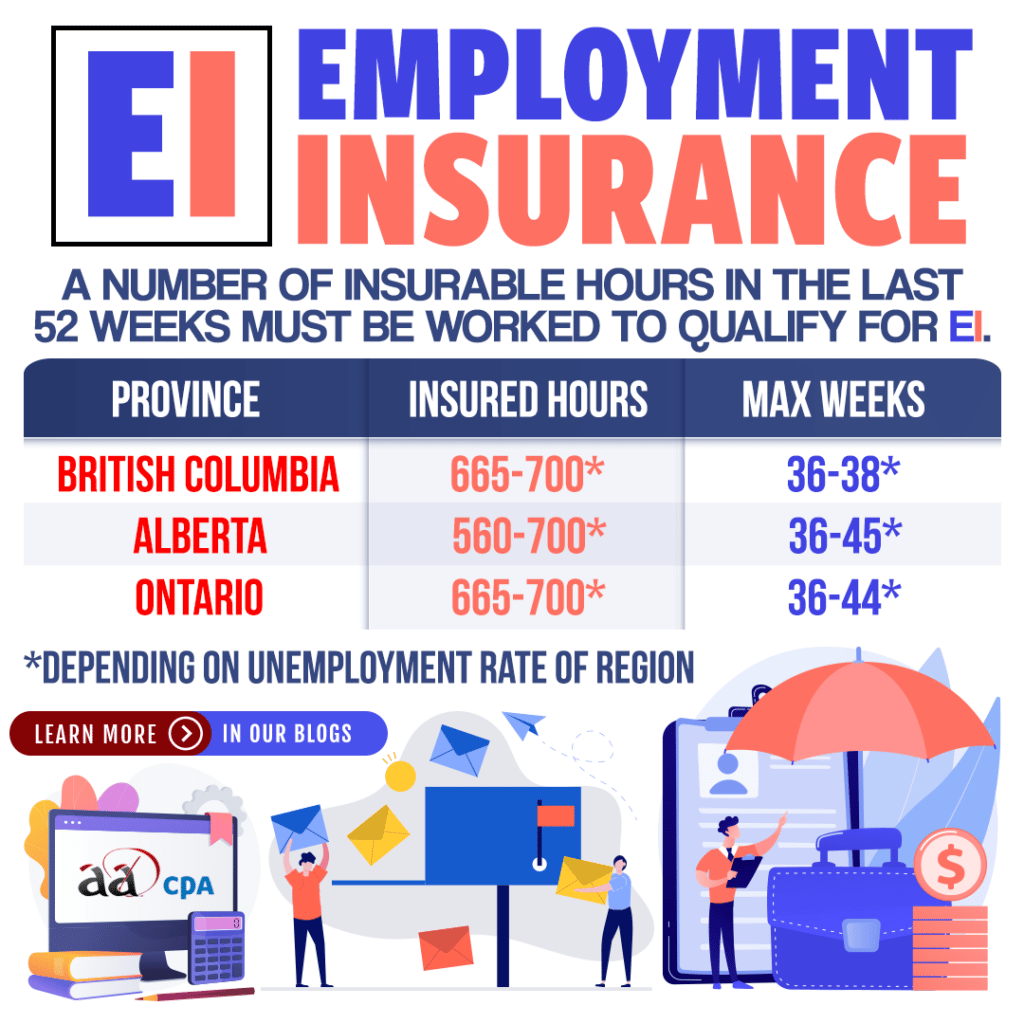 EI EMPLOYMENT INSURANCE

A NUMBER OF INSURABLE HOURS IN THE LAST 52 WEEKS MUST BE WORKED TO QUALIFY FOR EI.

| PROVINCE | INSURED HOURS | MAX WEEKS |
|---|---|---|
| BRITISH COLUMBIA | 665-700* | 36-38* |
| ALBERTA | 560-700* | 36-45* |
| ONTARIO | 665-700* | 36-44* |

*DEPENDING ON UNEMPLOYMENT RATE OF REGION

LEARN MORE IN OUR BLOGS

aa CPA

$