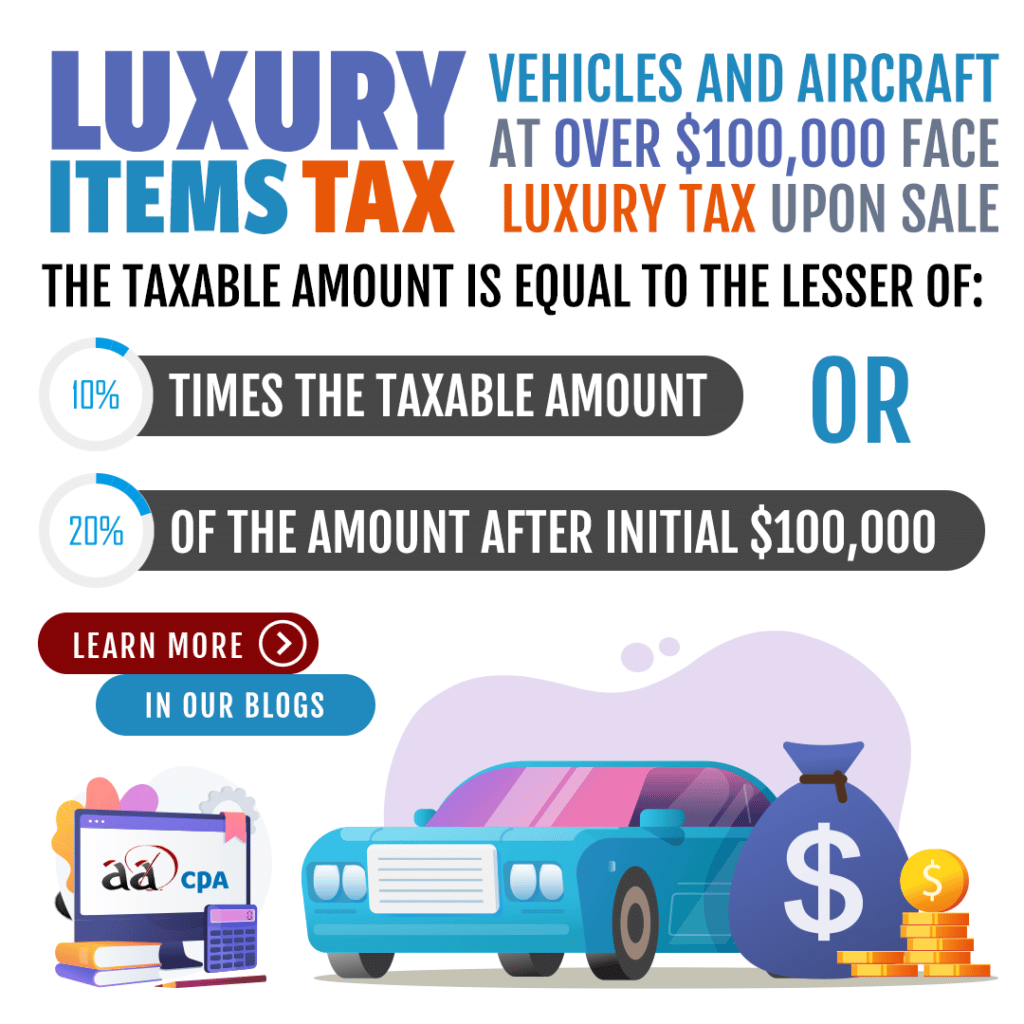 LUXURY ITEMS TAX

VEHICLES AND AIRCRAFT AT OVER $100,000 FACE LUXURY TAX UPON SALE

THE TAXABLE AMOUNT IS EQUAL TO THE LESSER OF:

10% TIMES THE TAXABLE AMOUNT

OR

20% OF THE AMOUNT AFTER INITIAL $100,000

LEARN MORE

IN OUR BLOGS

aa CPA

$

$