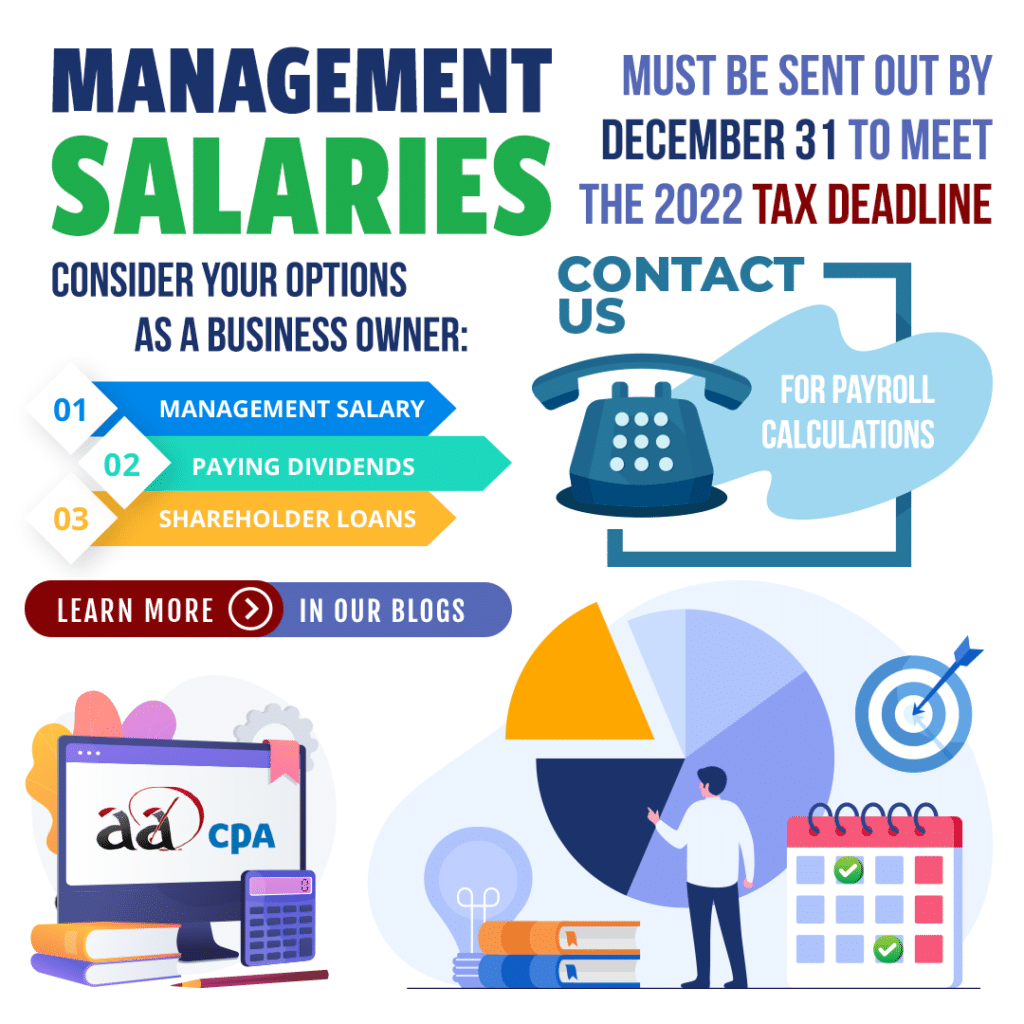 MANAGEMENT SALARIES

MUST BE SENT OUT BY DECEMBER 31 TO MEET THE 2022 TAX DEADLINE

CONSIDER YOUR OPTIONS AS A BUSINESS OWNER:

01 MANAGEMENT SALARY

02 PAYING DIVIDENDS

03 SHAREHOLDER LOANS

CONTACT US

FOR PAYROLL CALCULATIONS

LEARN MORE IN OUR BLOGS

aa CPA