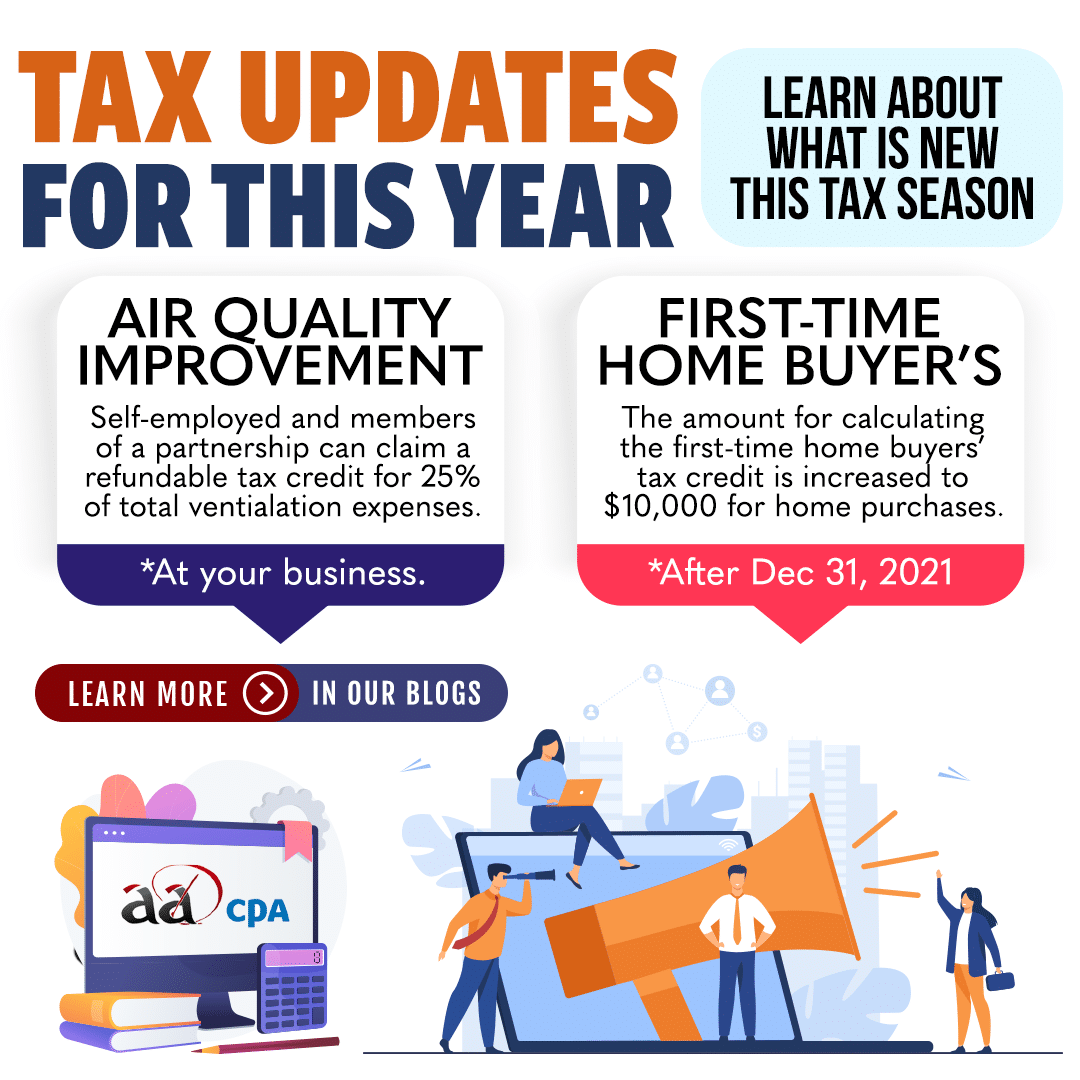 TAX UPDATES FOR THIS YEAR

LEARN ABOUT WHAT IS NEW THIS TAX SEASON

AIR QUALITY IMPROVEMENT

Self-employed and members of a partnership can claim a refundable tax credit for 25% of total ventialation expenses.

*At your business.

FIRST-TIME HOME BUYER'S

The amount for calculating the first-time home buyers' tax credit is increased to $10,000 for home purchases.

*After Dec 31, 2021

LEARN MORE IN OUR BLOGS

aa CPA