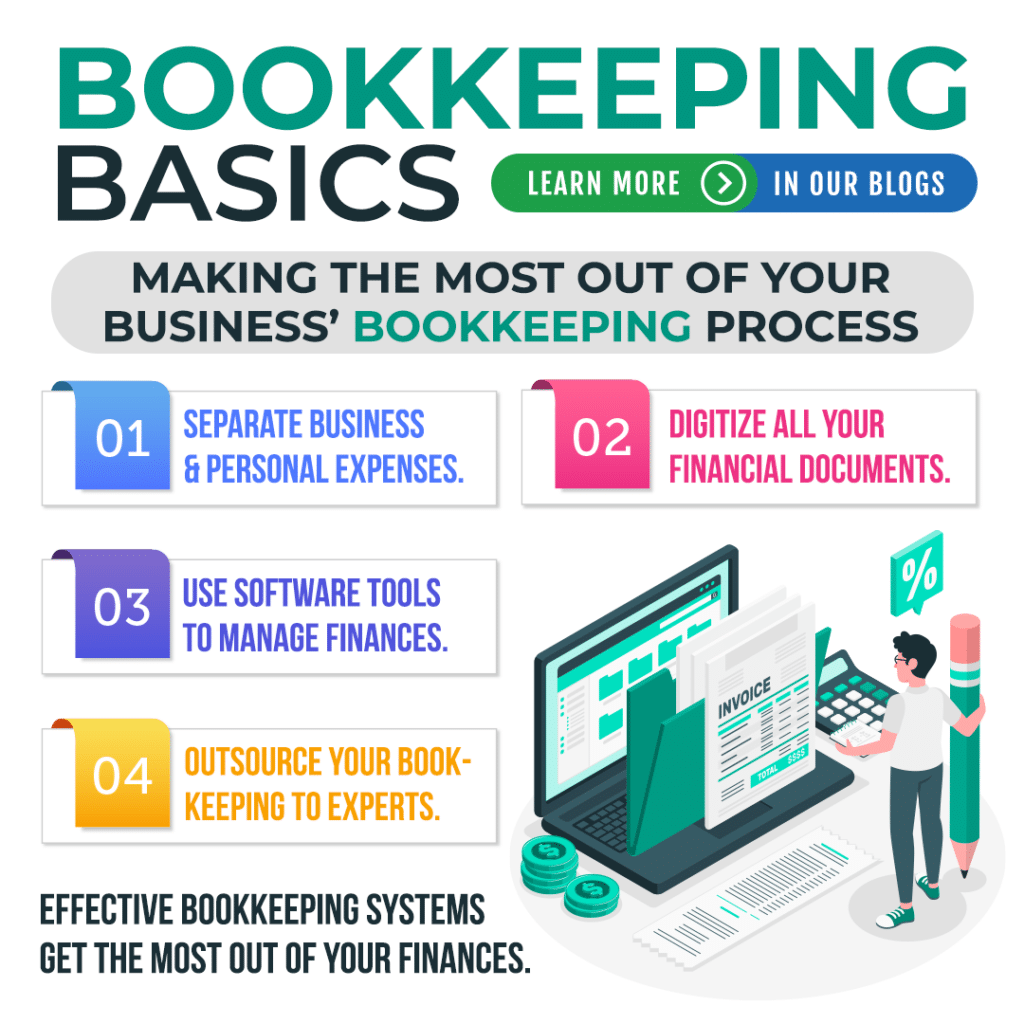 BOOKKEEPING BASICS

LEARN MORE IN OUR BLOGS

MAKING THE MOST OUT OF YOUR BUSINESS' BOOKKEEPING PROCESS

01 SEPARATE BUSINESS & PERSONAL EXPENSES.

02 DIGITIZE ALL YOUR FINANCIAL DOCUMENTS.

03 USE SOFTWARE TOOLS TO MANAGE FINANCES.

04 OUTSOURCE YOUR BOOKKEEPING TO EXPERTS.

%

INVOICE

TOTAL $$$$

EFFECTIVE BOOKKEEPING SYSTEMS GET THE MOST OUT OF YOUR FINANCES.