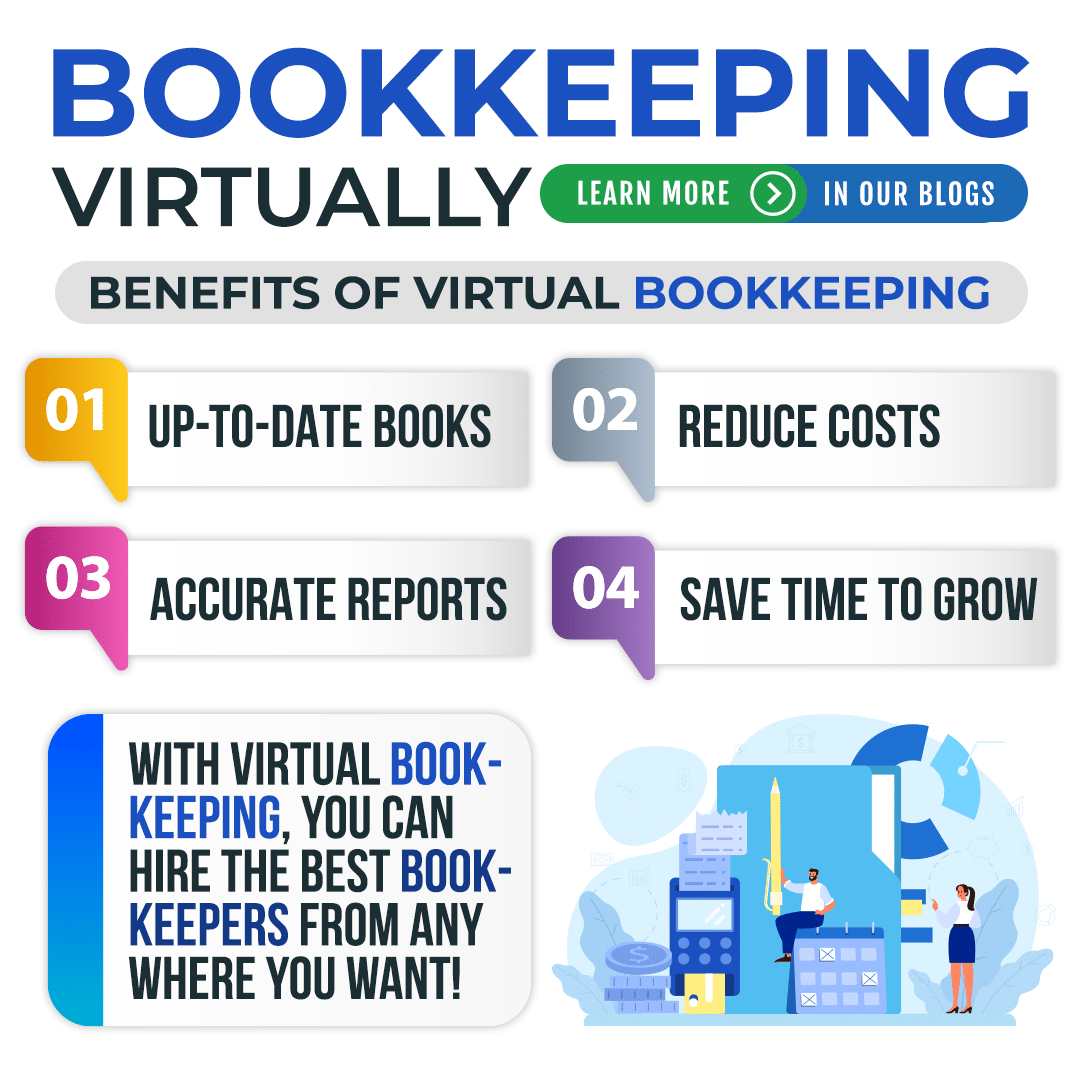 BOOKKEEPING
VIRTUALLY

LEARN MORE IN OUR BLOGS

BENEFITS OF VIRTUAL BOOKKEEPING

01 UP-TO-DATE BOOKS

02 REDUCE COSTS

03 ACCURATE REPORTS

04 SAVE TIME TO GROW

WITH VIRTUAL BOOKKEEPING, YOU CAN HIRE THE BEST BOOKKEEPERS FROM ANY WHERE YOU WANT!