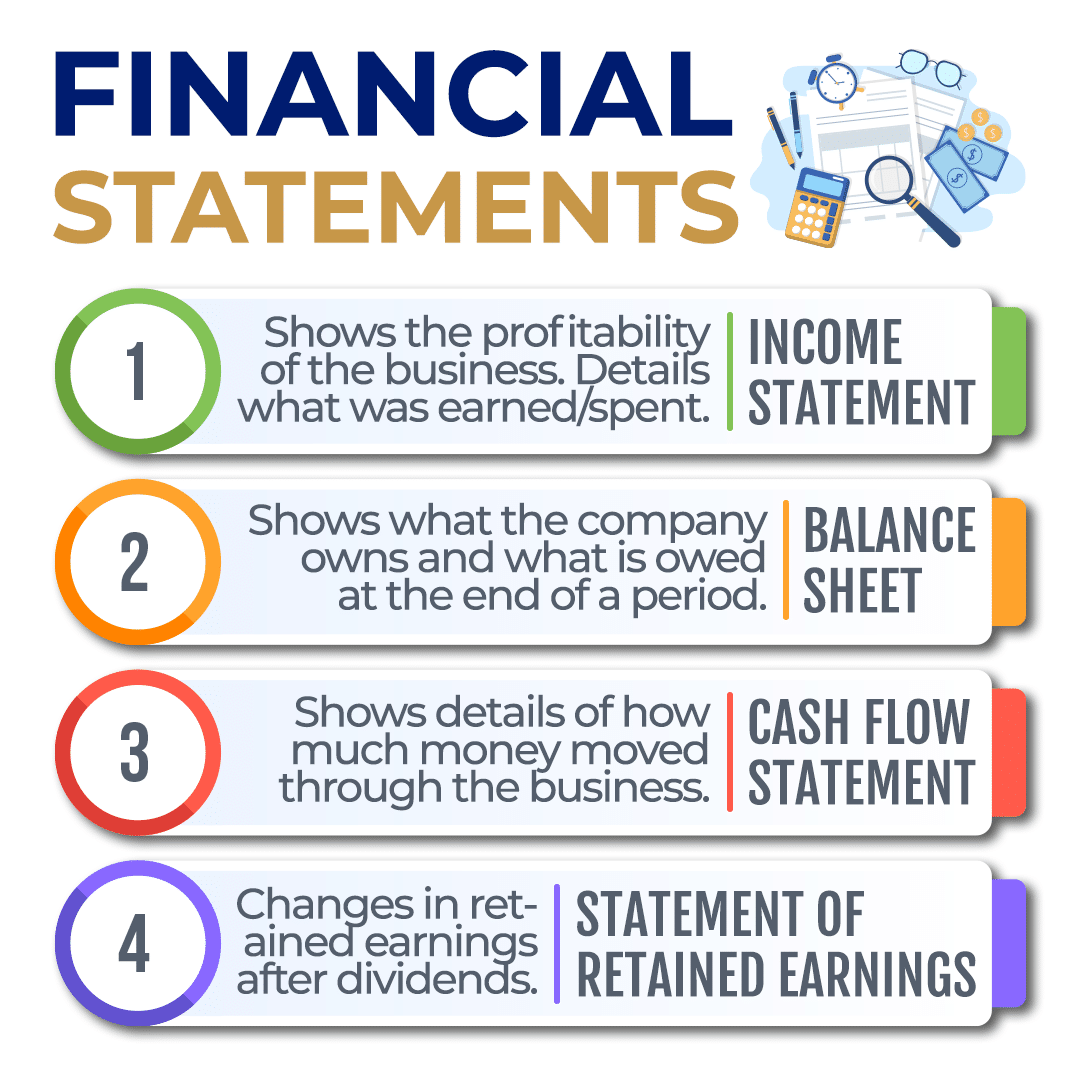 FINANCIAL STATEMENTS

1
Shows the profitability of the business. Details what was earned/spent.
INCOME STATEMENT

2
Shows what the company owns and what is owed at the end of a period.
BALANCE SHEET

3
Shows details of how much money moved through the business.
CASH FLOW STATEMENT

4
Changes in retained earnings after dividends.
STATEMENT OF RETAINED EARNINGS