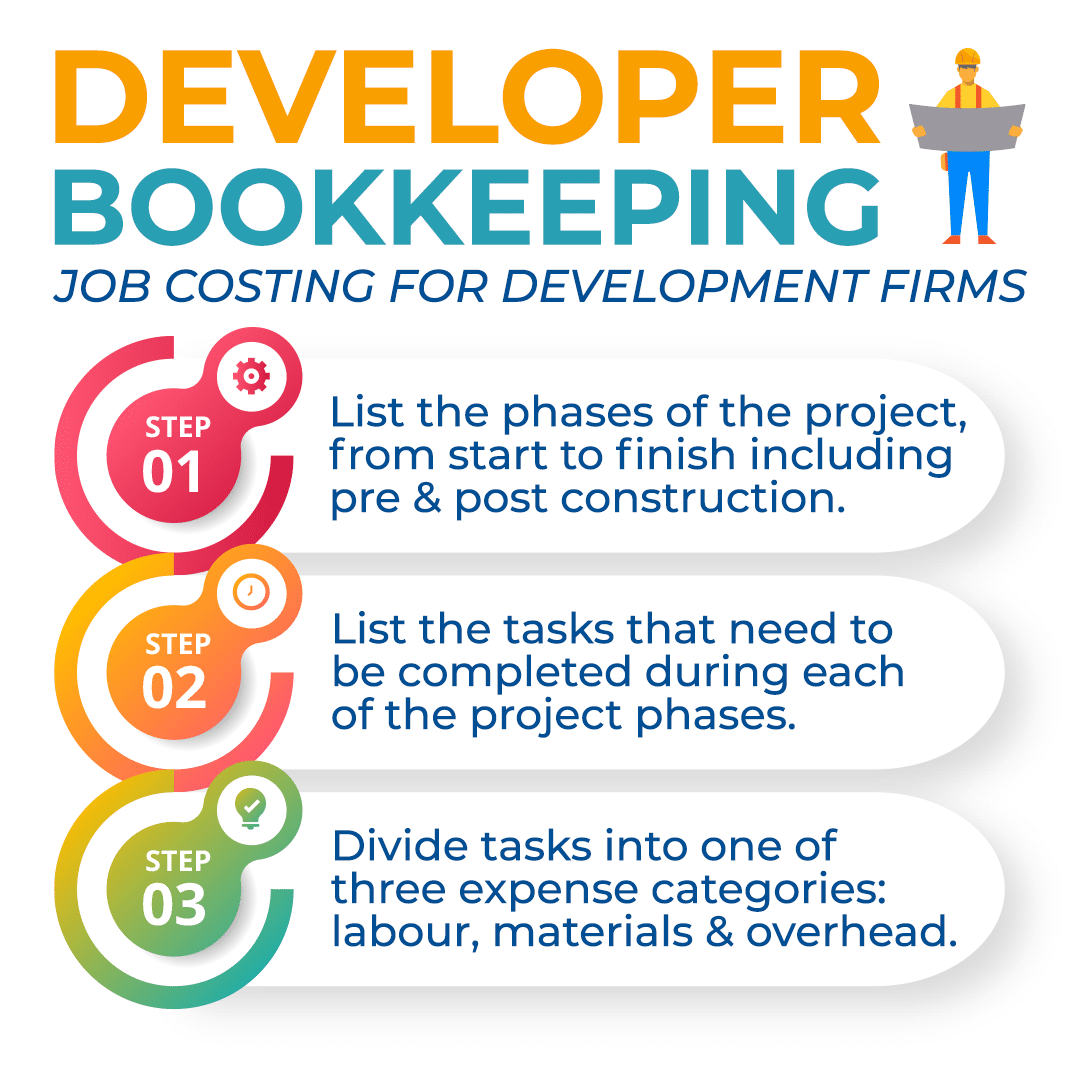 DEVELOPER BOOKKEEPING
JOB COSTING FOR DEVELOPMENT FIRMS

STEP 01
List the phases of the project, from start to finish including pre & post construction.

STEP 02
List the tasks that need to be completed during each of the project phases.

STEP 03
Divide tasks into one of three expense categories: labour, materials & overhead.