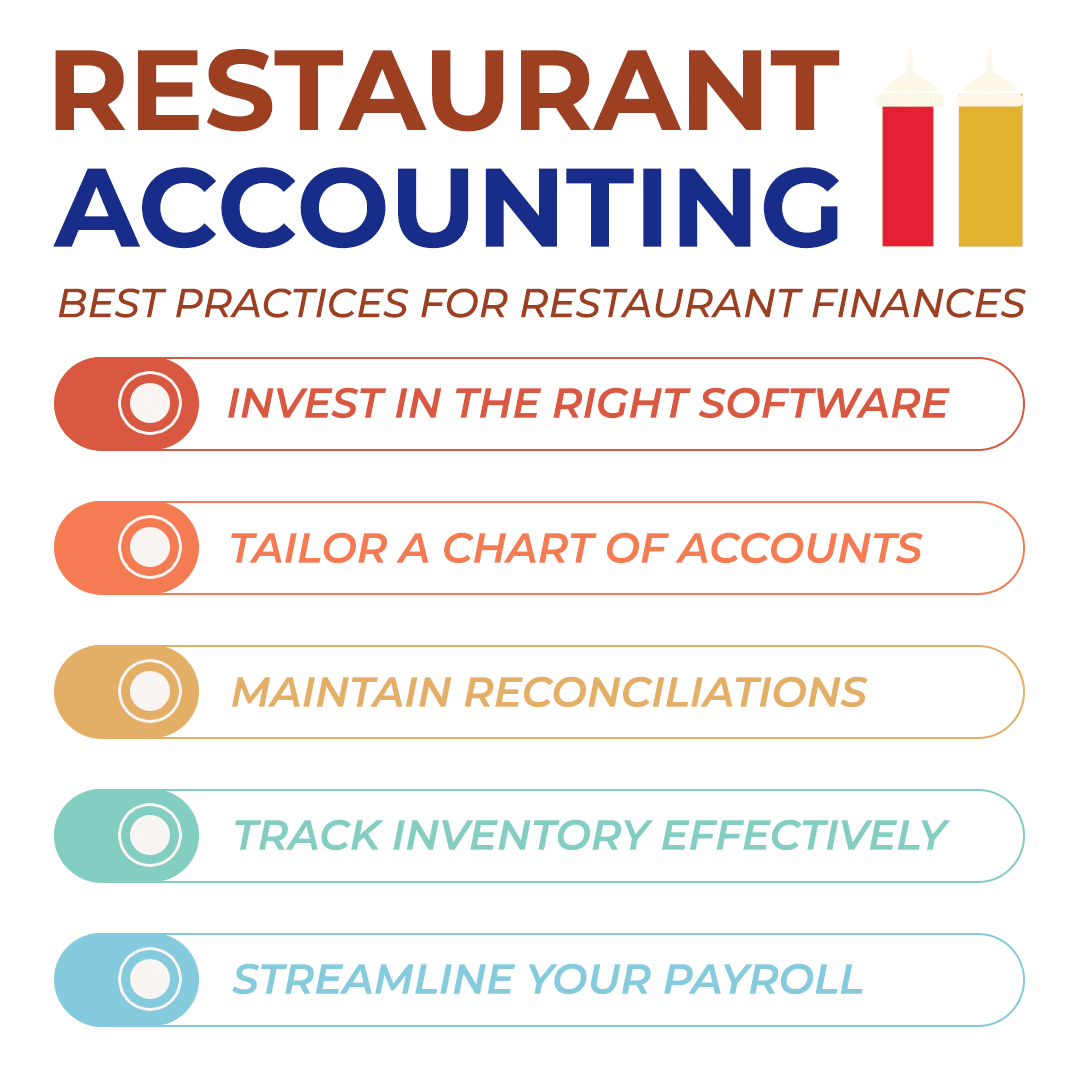 RESTAURANT ACCOUNTING

BEST PRACTICES FOR RESTAURANT FINANCES

INVEST IN THE RIGHT SOFTWARE

TAILOR A CHART OF ACCOUNTS

MAINTAIN RECONCILIATIONS

TRACK INVENTORY EFFECTIVELY

STREAMLINE YOUR PAYROLL