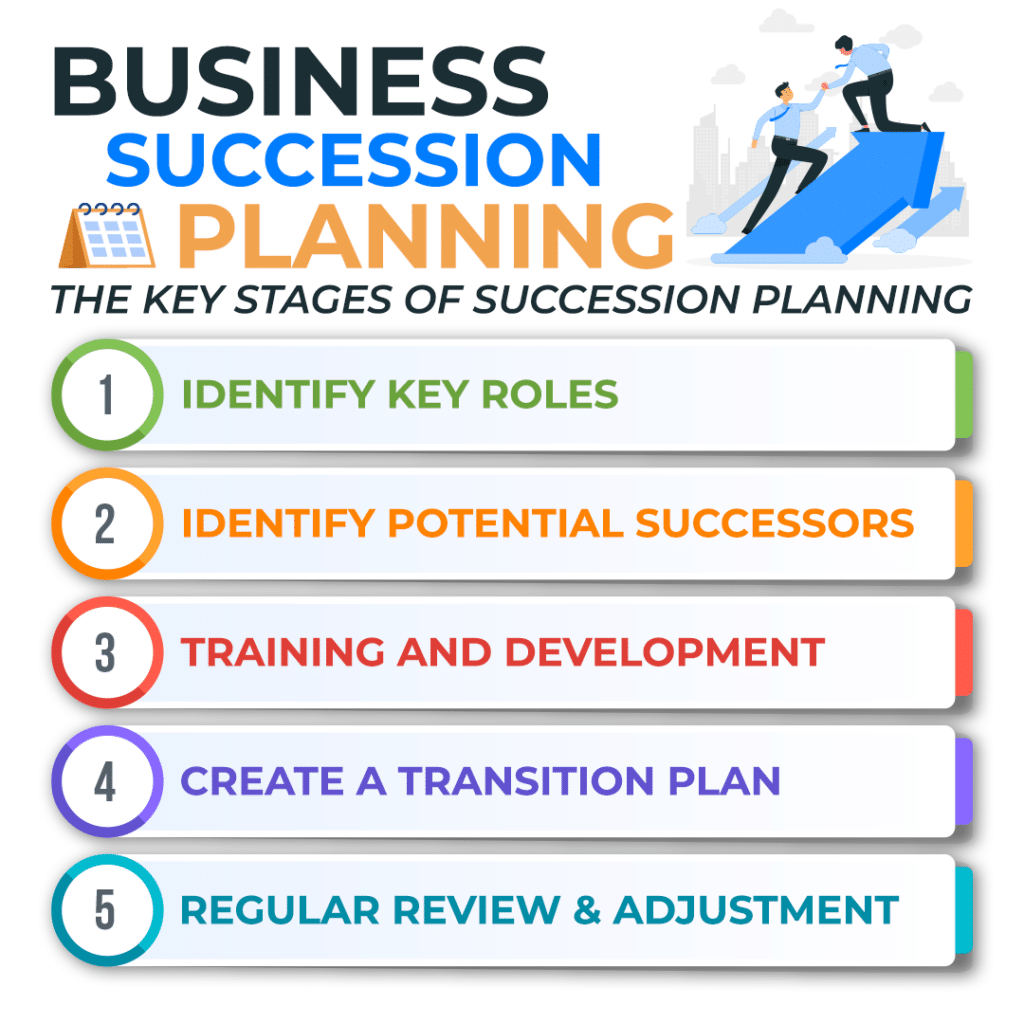 BUSINESS SUCCESSION PLANNING

THE KEY STAGES OF SUCCESSION PLANNING

1 IDENTIFY KEY ROLES

2 IDENTIFY POTENTIAL SUCCESSORS

3 TRAINING AND DEVELOPMENT

4 CREATE A TRANSITION PLAN

5 REGULAR REVIEW & ADJUSTMENT