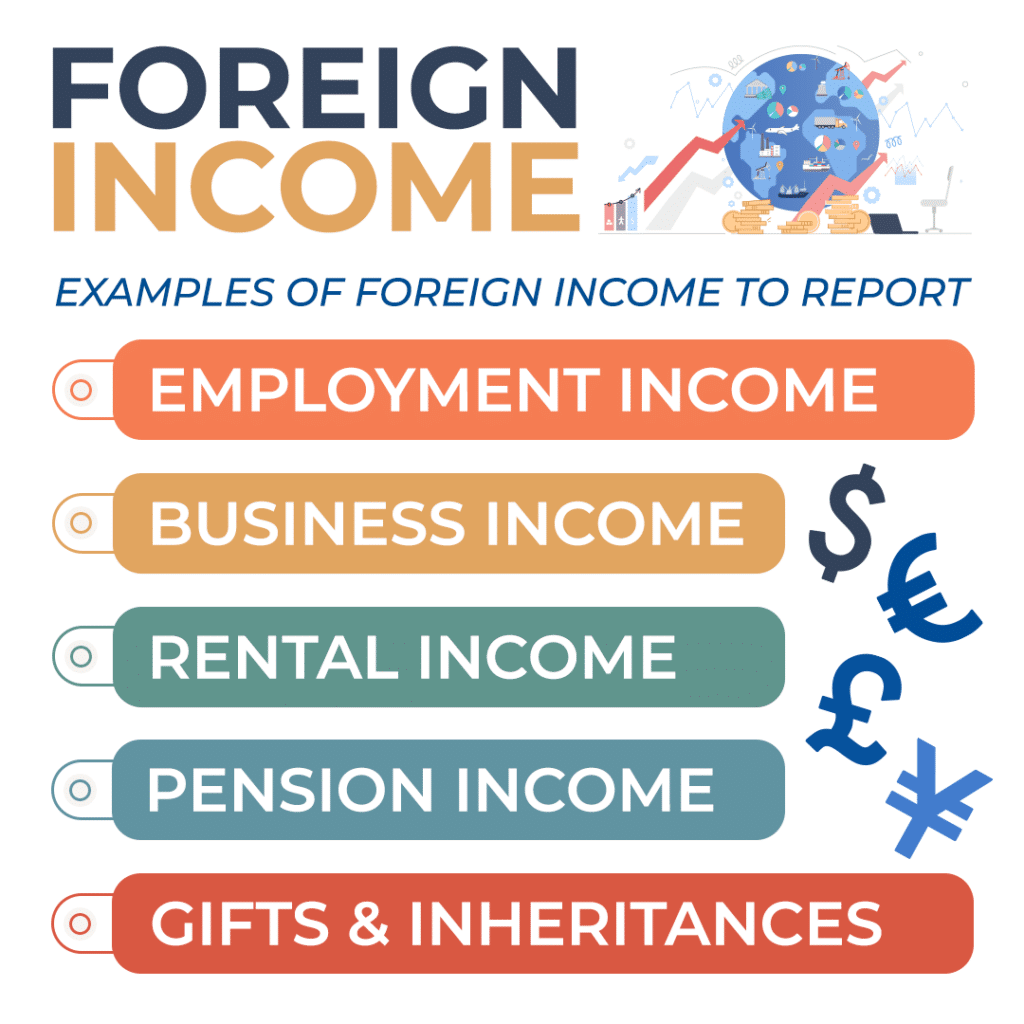 FOREIGN INCOME

EXAMPLES OF FOREIGN INCOME TO REPORT

EMPLOYMENT INCOME

BUSINESS INCOME

RENTAL INCOME

PENSION INCOME

GIFTS & INHERITANCES

$ € £ ¥