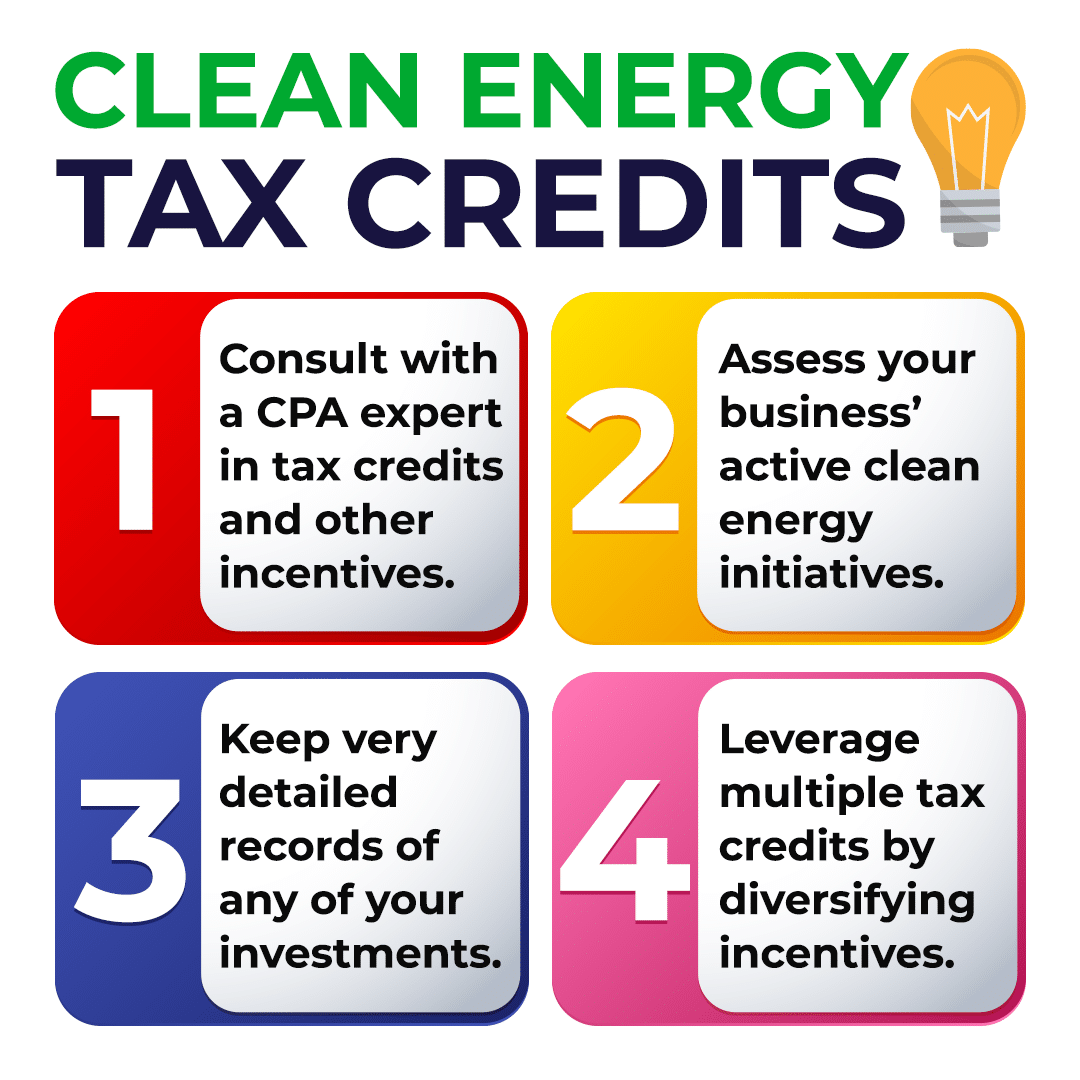 CLEAN ENERGY
TAX CREDITS

1
Consult with a CPA expert in tax credits and other incentives.

2
Assess your business' active clean energy initiatives.

3
Keep very detailed records of any of your investments.

4
Leverage multiple tax credits by diversifying incentives.